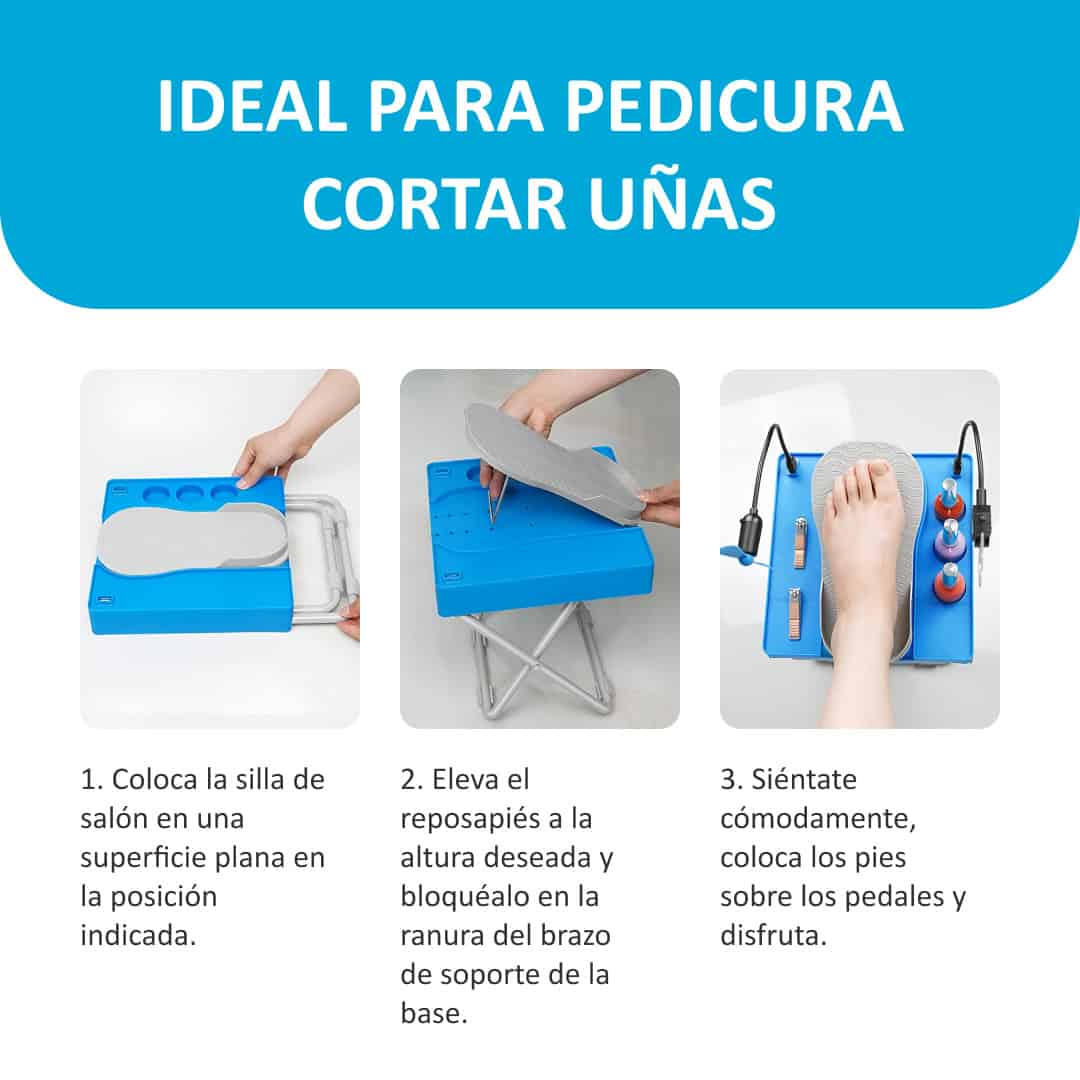 IDEAL PARA PEDICURA
CORTAR UÑAS

1. Coloca la silla de salón en una superficie plana en la posición indicada.

2. Eleva el reposapiés a la altura deseada y bloquéalo en la ranura del brazo de soporte de la base.

3. Siéntate cómodamente, coloca los pies sobre los pedales y disfruta.