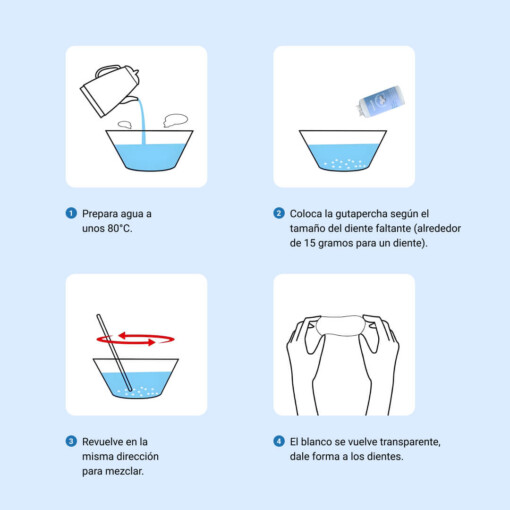 1 Prepara agua a unos 80°C.

2 Coloca la gutapercha según el tamaño del diente faltante (alrededor de 15 gramos para un diente).

3 Revuelve en la misma dirección para mezclar.

4 El blanco se vuelve transparente, dale forma a los dientes.